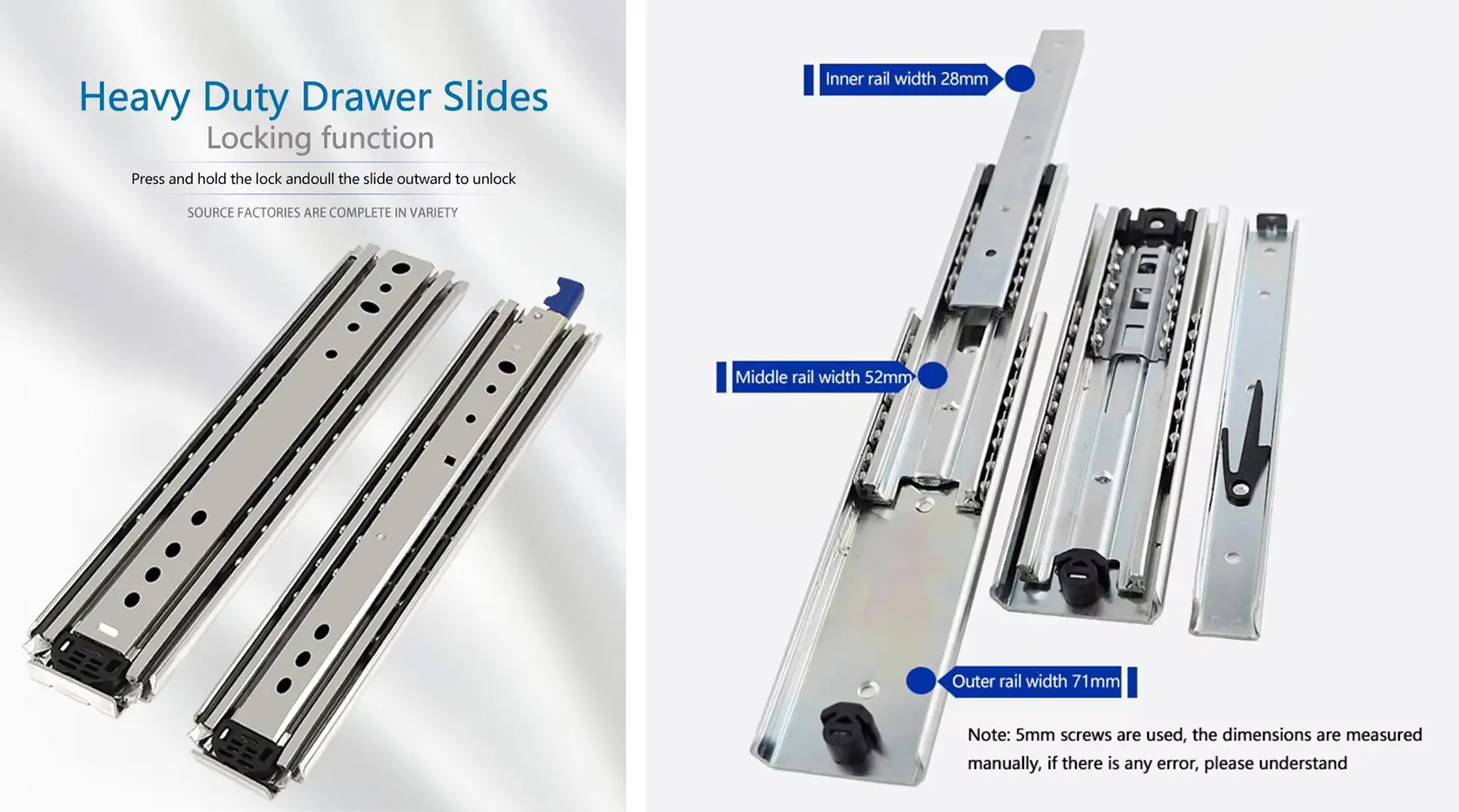 Heavy Duty Drawer Slides
Locking function
Press and hold the lock andoull the slide outward to unlock
SOURCE FACTORIES ARE COMPLETE IN VARIETY

Inner rail width 28mm
Middle rail width 52mm
Outer rail width 71mm

Note: 5mm screws are used, the dimensions are measured manually, if there is any error, please understand